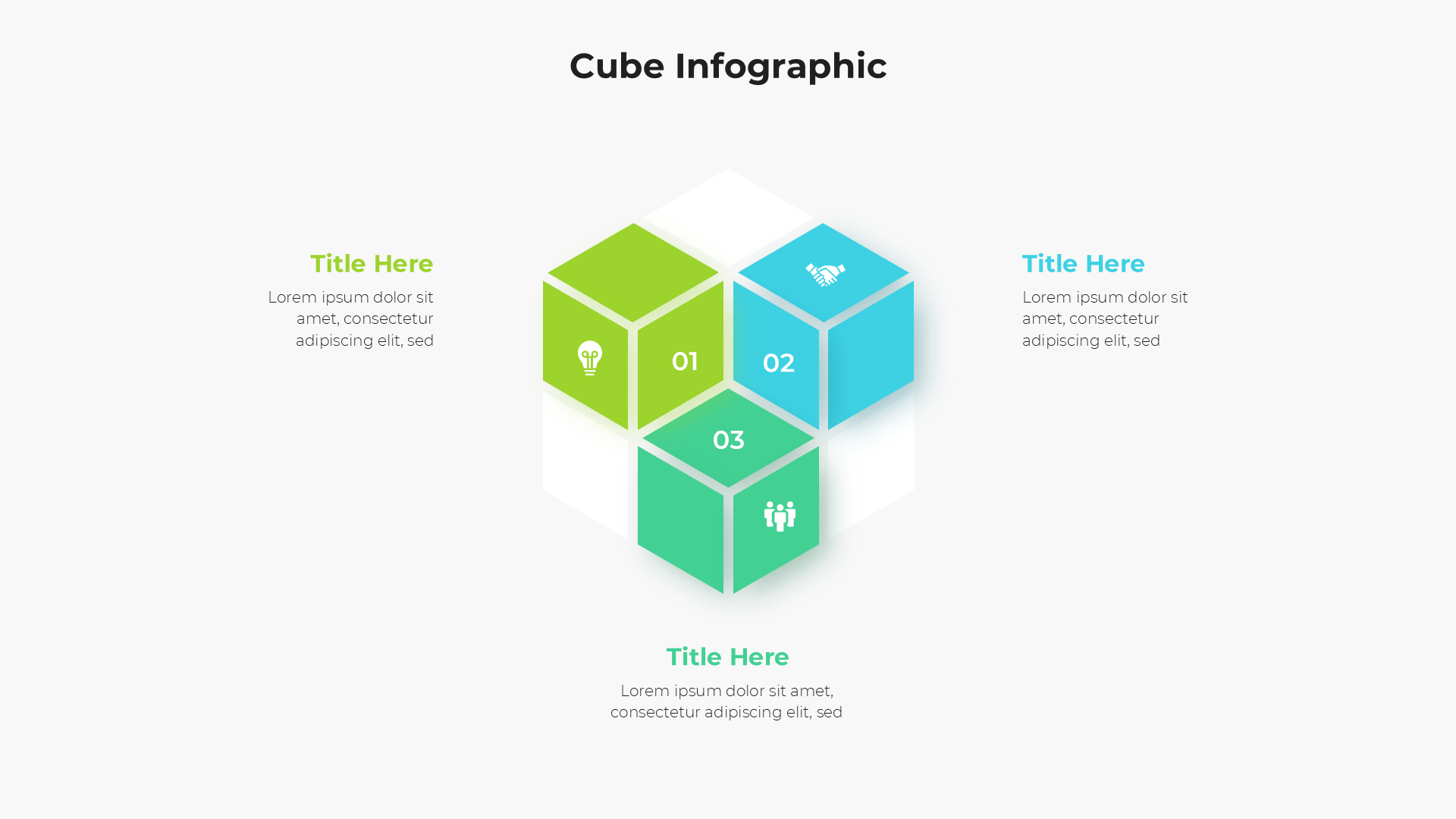 Cube Infographic

Title Here

Lorem ipsum dolor sit amet, consectetur adipiscing elit, sed

01

02

03

Title Here

Lorem ipsum dolor sit amet, consectetur adipiscing elit, sed

Title Here

Lorem ipsum dolor sit amet, consectetur adipiscing elit, sed